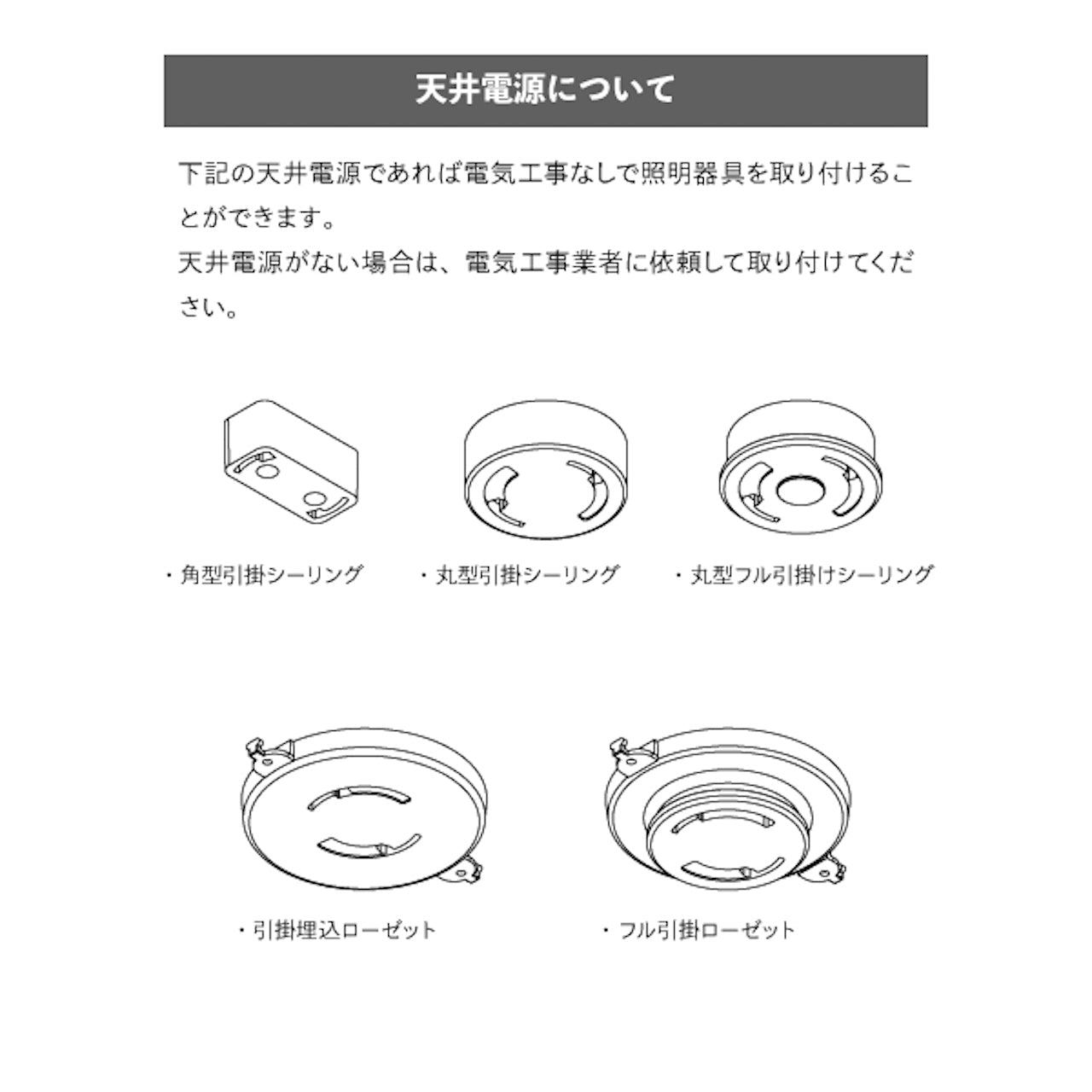 天井電源について

下記の天井電源であれば電気工事なしで照明器具を取り付けることができます。
天井電源がない場合は、電気工事業者に依頼して取り付けてください。

・角型引掛シーリング

・丸型引掛シーリング

・丸型フル引掛けシーリング

・引掛埋込ローゼット

・フル引掛ローゼット